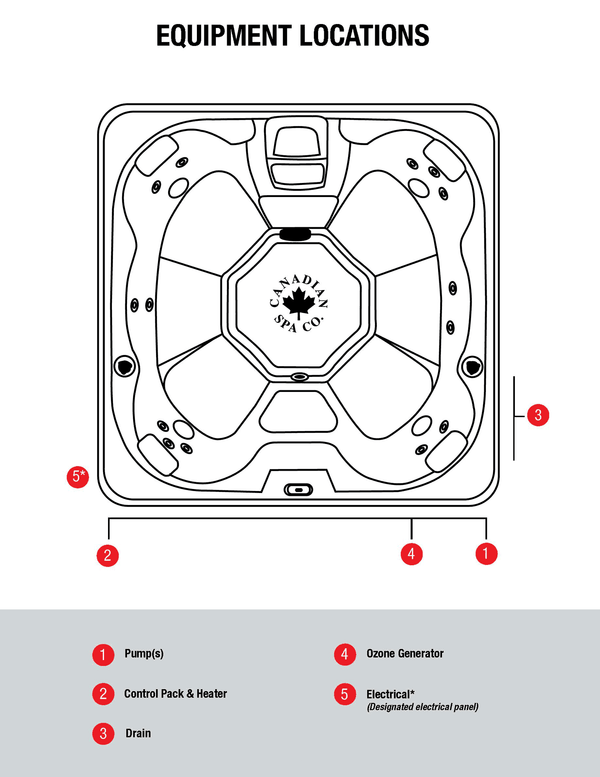 EQUIPMENT LOCATIONS

CANADIAN SPA CO.

3

5*

2

4

1

1 Pump(s)

2 Control Pack & Heater

3 Drain

4 Ozone Generator

5 Electrical*
(Designated electrical panel)